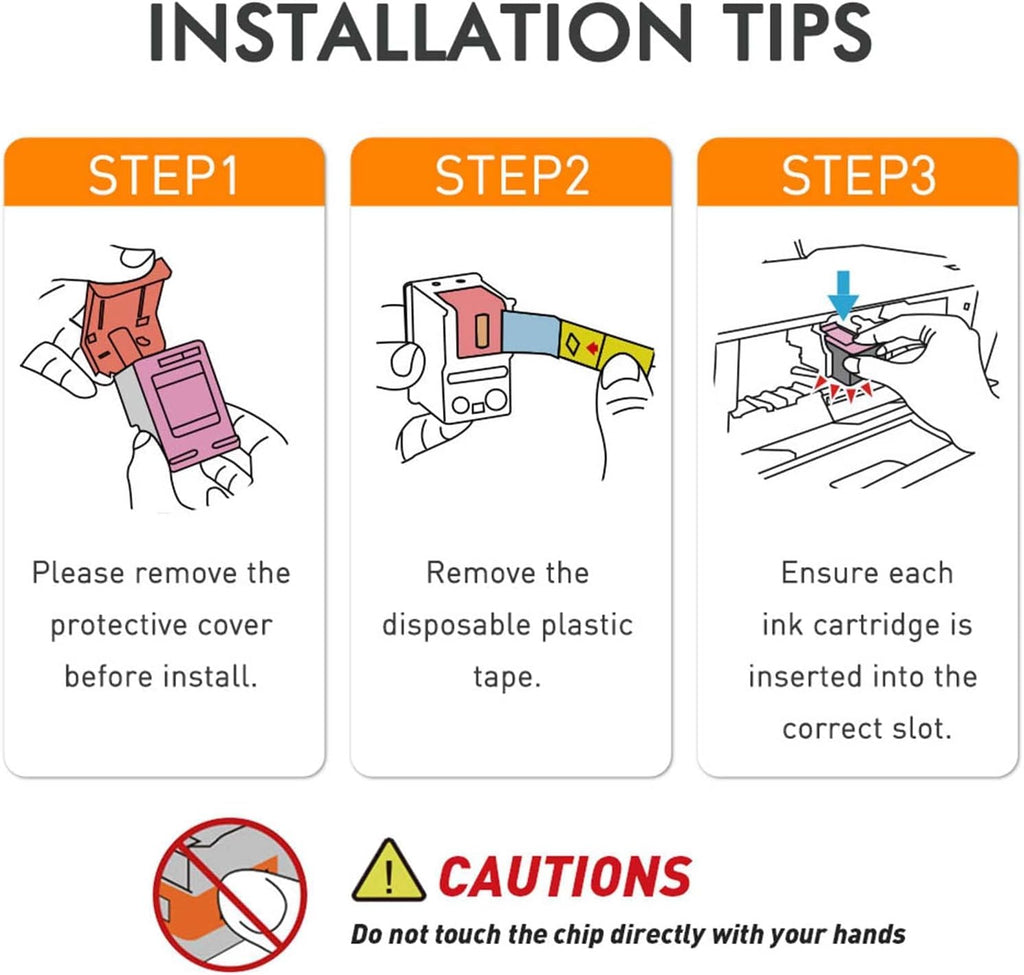 INSTALLATION TIPS

STEP1

Please remove the protective cover before install.

STEP2

Remove the disposable plastic tape.

STEP3

Ensure each ink cartridge is inserted into the correct slot.

CAUTIONS

Do not touch the chip directly with your hands